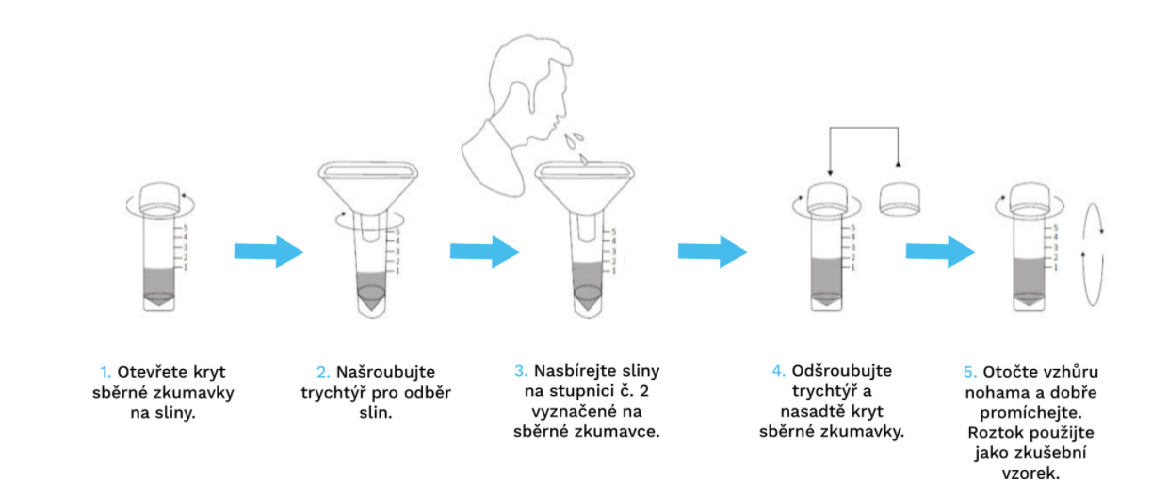 5
4
3
2
1

5
4
3
2
1

5
4
3
2
1

5
4
3
2
1

5
4
3
2
1

1. Otevřete kryt sběrné zkumavky na sliny.

2. Našroubujte trychtýř pro odběr slin.

3. Nasbírejte sliny na stupnici č. 2 vyznačené na sběrné zkumavce.

4. Odšroubujte trychtýř a nasadtě kryt sběrné zkumavky.

5. Otočte vzhůru nohama a dobře promíchejte. Roztok použijte jako zkušební vzorek.