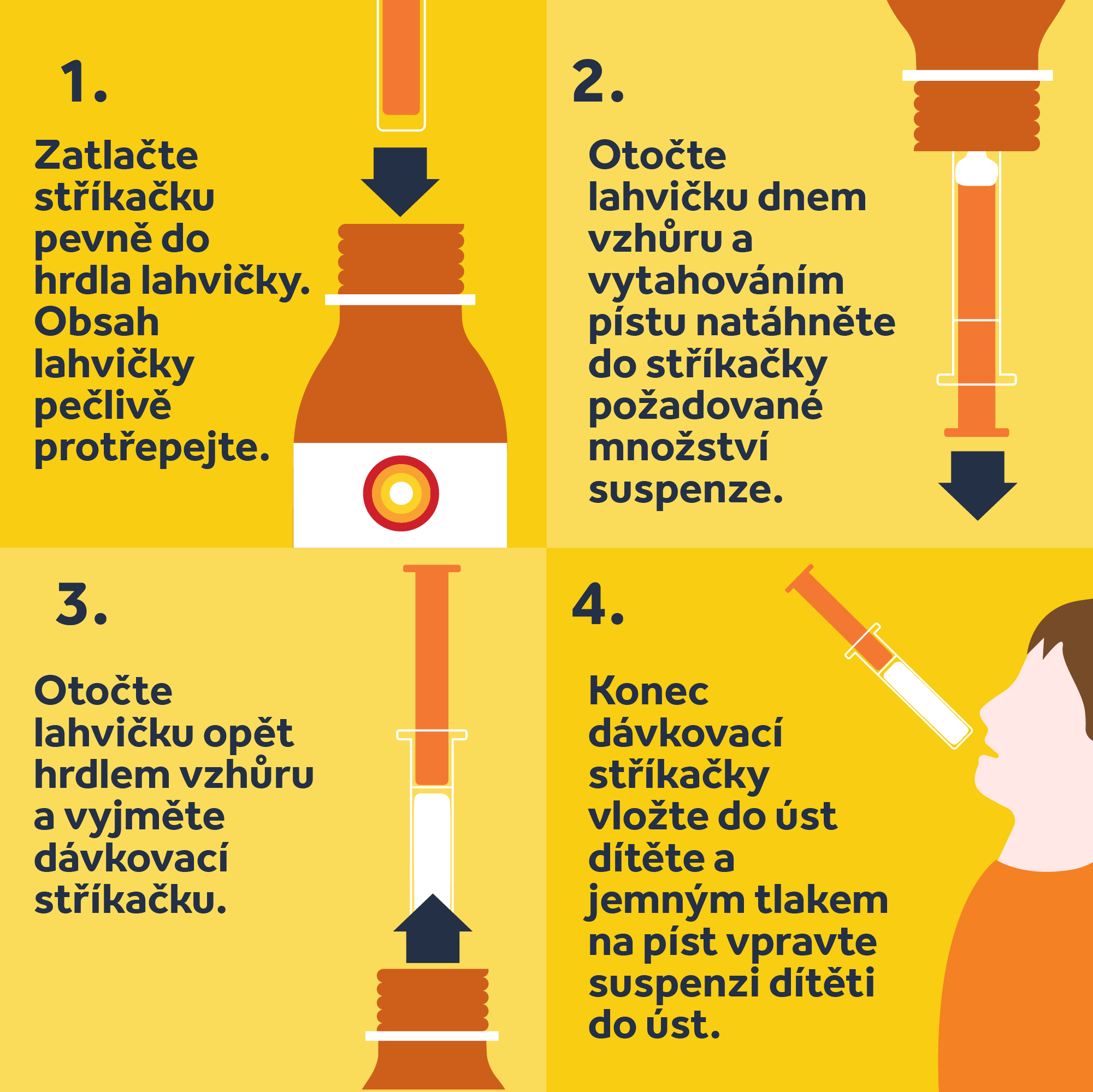 1.

Zatlačte stříkačku pevně do hrdla lahvičky. Obsah lahvičky pečlivě protřepejte.

2.

Otočte lahvičku dnem vzhůru a vytahováním pístu natáhněte do stříkačky požadované množství suspenze.

3.

Otočte lahvičku opět hrdlem vzhůru a vyjměte dávkovací stříkačku.

4.

Konec dávkovací stříkačky vložte do úst dítěte a jemným tlakem na píst vpravte suspenzi dítěti do úst.