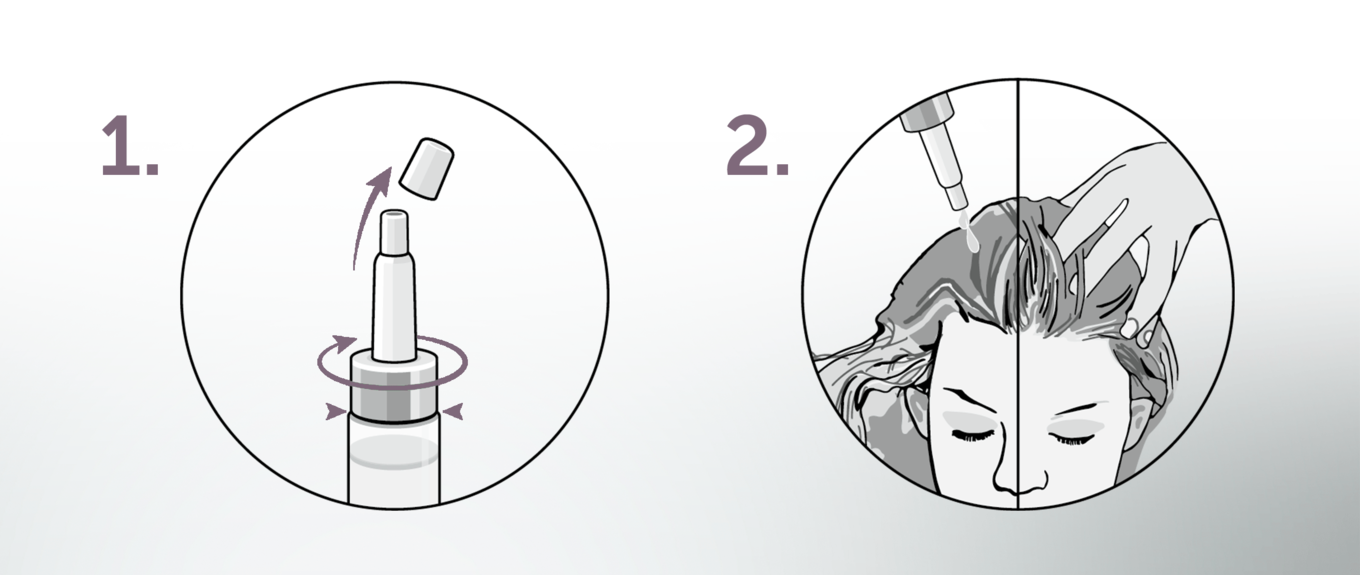 1.

2.